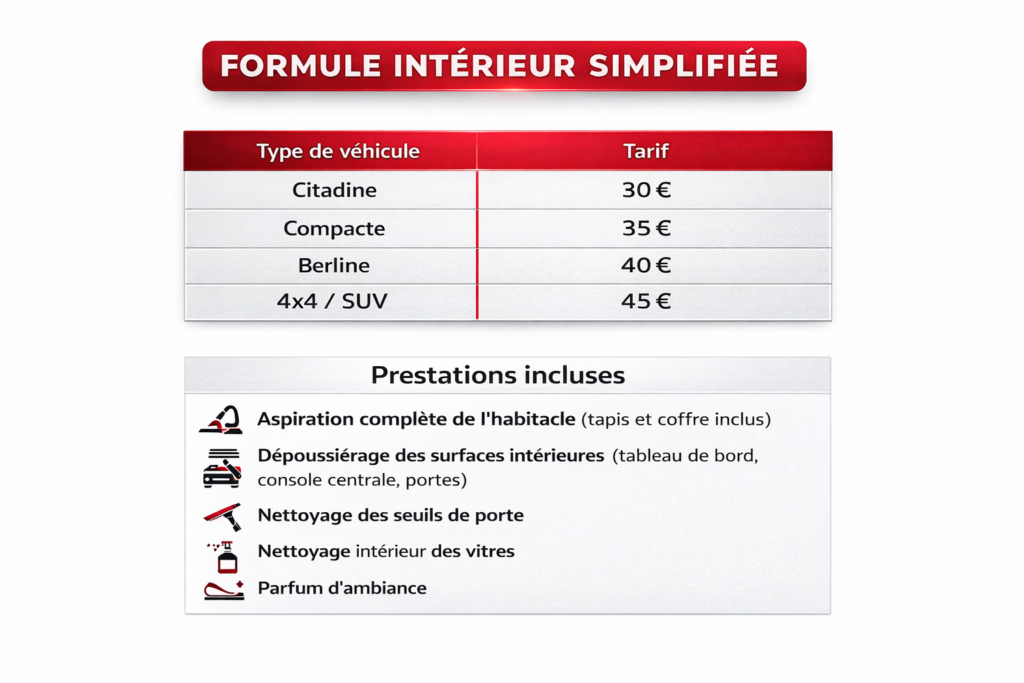 FORMULE INTÉRIEUR SIMPLIFIÉE

| Type de véhicule | Tarif |
|---|---|
| Citadine | 30 € |
| Compacte | 35 € |
| Berline | 40 € |
| 4x4 / SUV | 45 € |

Prestations incluses

Aspiration complète de l'habitacle (tapis et coffre inclus)

Dépoussiérage des surfaces intérieures (tableau de bord, console centrale, portes)

Nettoyage des seuils de porte

Nettoyage intérieur des vitres

Parfum d'ambiance